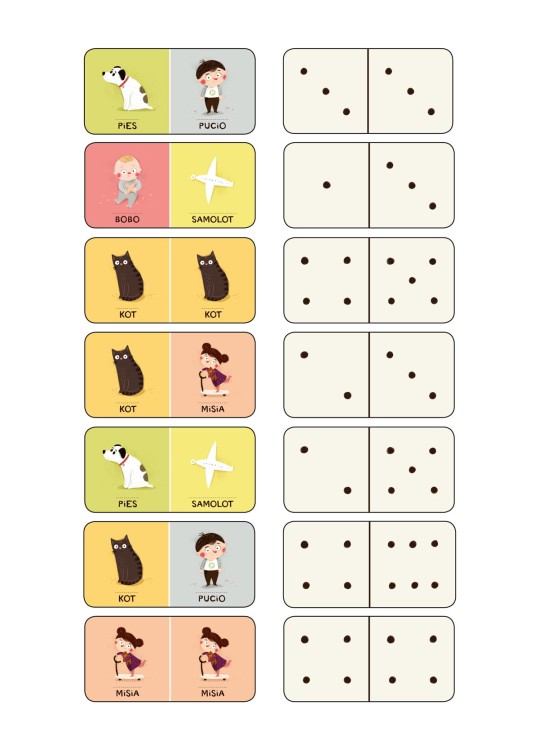 PiES PUCiO

BOBO SAMOLOT

KOT KOT

KOT MiSiA

PiES SAMOLOT

KOT PUCiO

MiSiA MiSiA